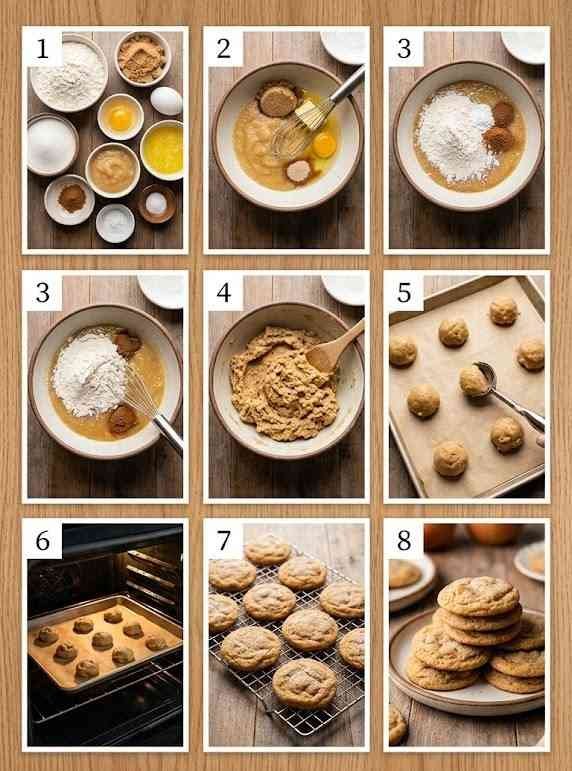 1
2
3
3
4
5
6
7
8