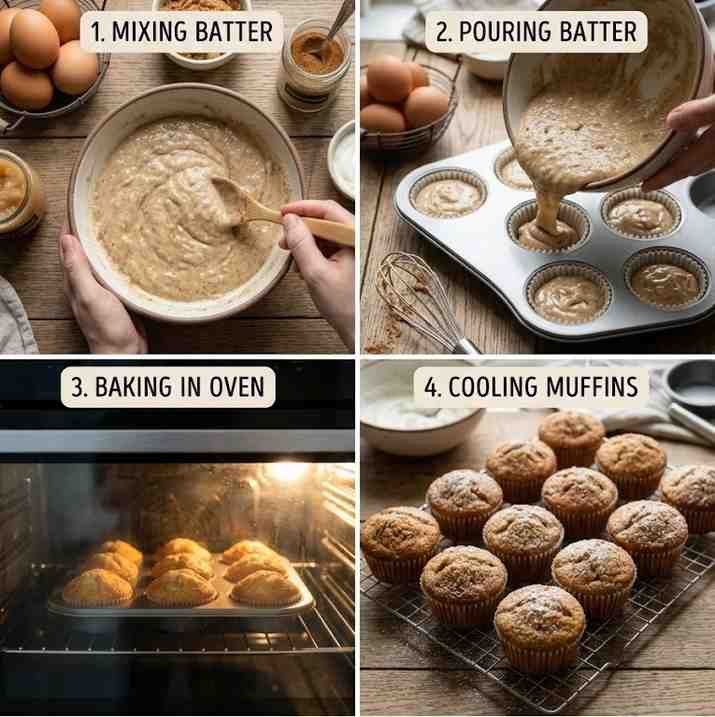 1. MIXING BATTER

2. POURING BATTER

3. BAKING IN OVEN

4. COOLING MUFFINS